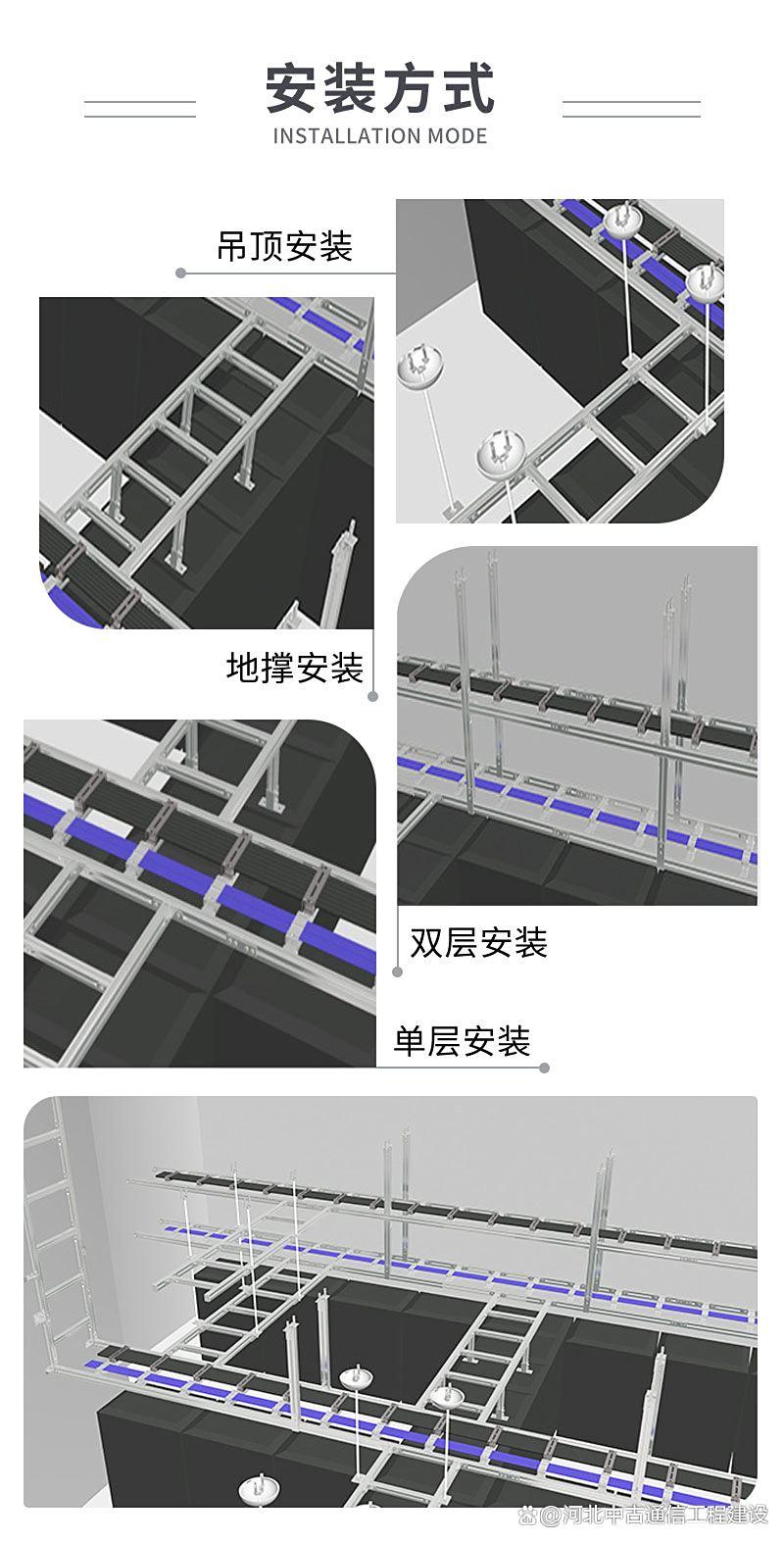 安装方式
INSTALLATION MODE

吊顶安装

地撑安装

双层安装

单层安装

@河北中吉通信工程建设